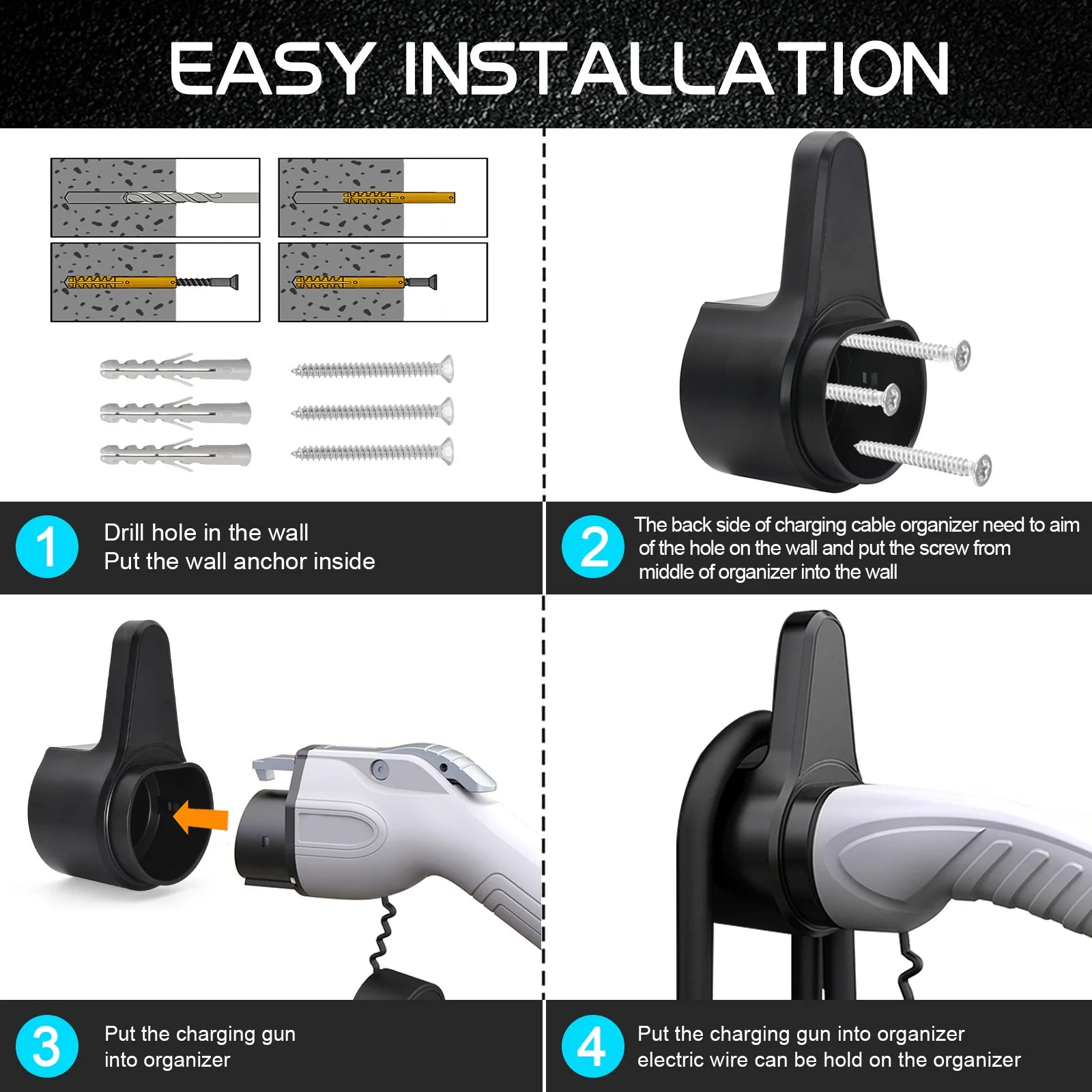 EASY INSTALLATION

1
Drill hole in the wall
Put the wall anchor inside

2
The back side of charging cable organizer need to aim of the hole on the wall and put the screw from middle of organizer into the wall

3
Put the charging gun into organizer

4
Put the charging gun into organizer electric wire can be hold on the organizer